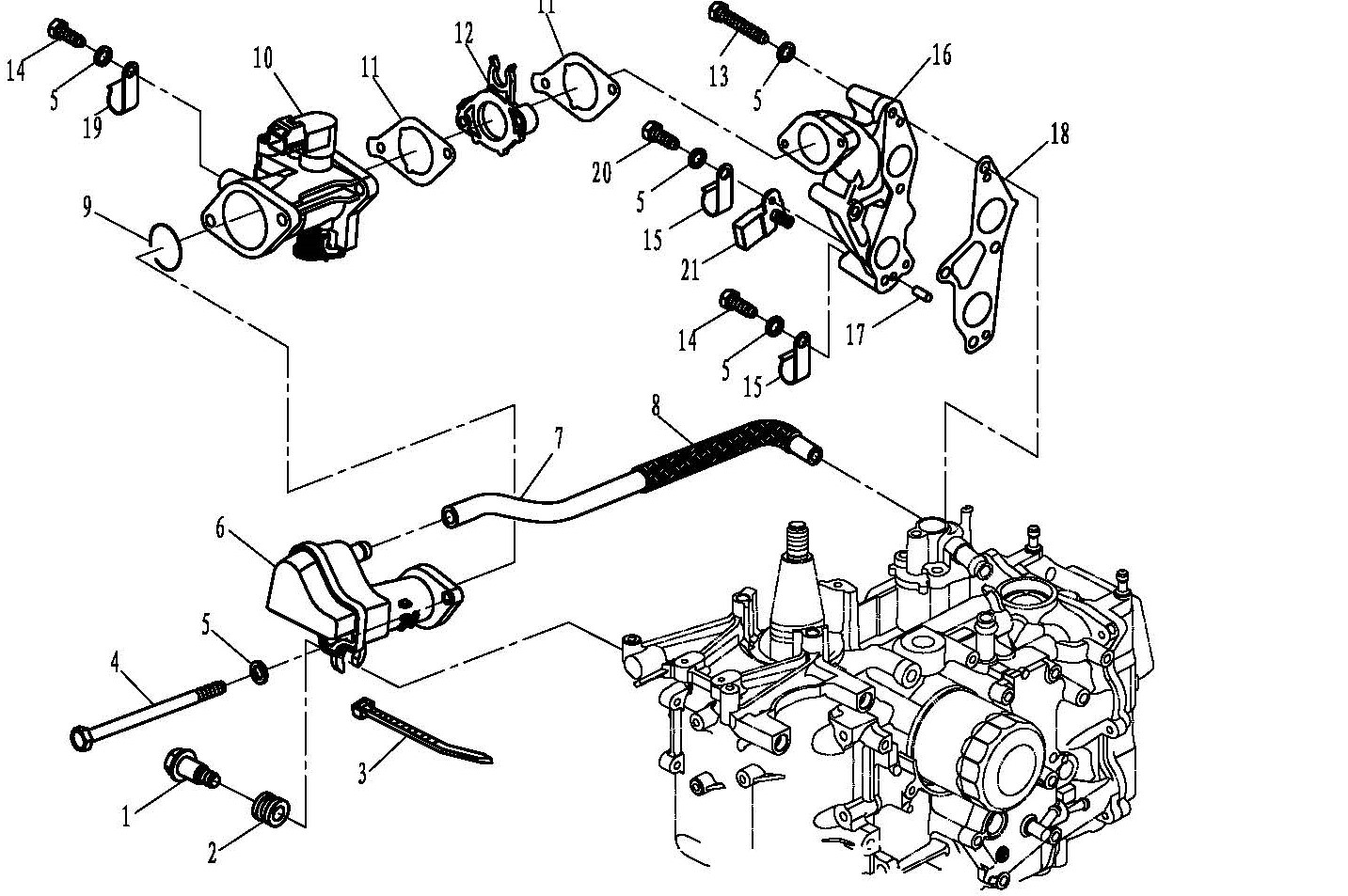 14
5
19
10
11
12
11
13
5
16
18
9
20
5
15
21
14
5
15
17
8
7
6
5
4
3
1
2