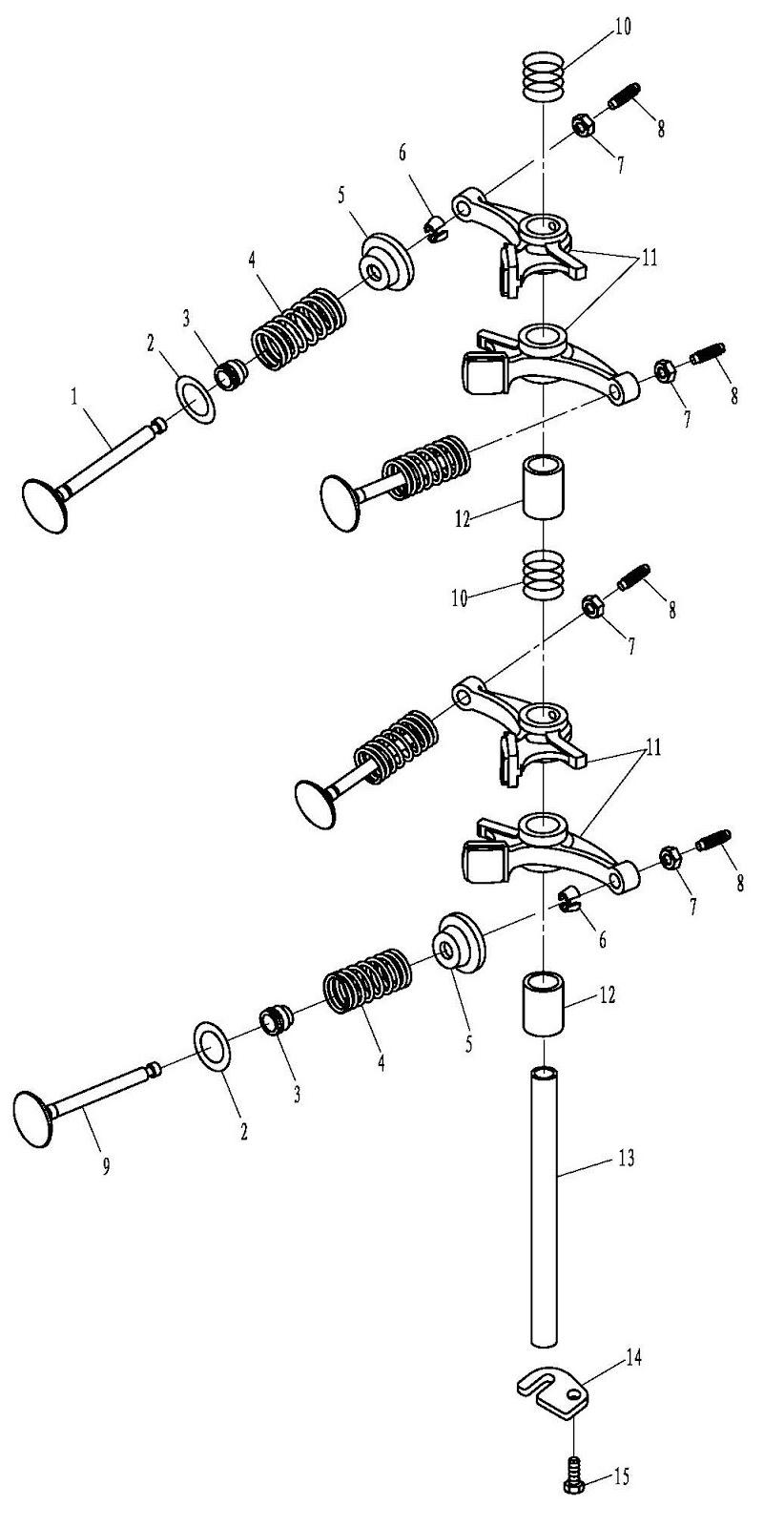 10
8
7
6
5
11
4
3
2
1
8
7
12
10
8
7
11
8
7
6
12
5
4
3
2
9
13
14
15