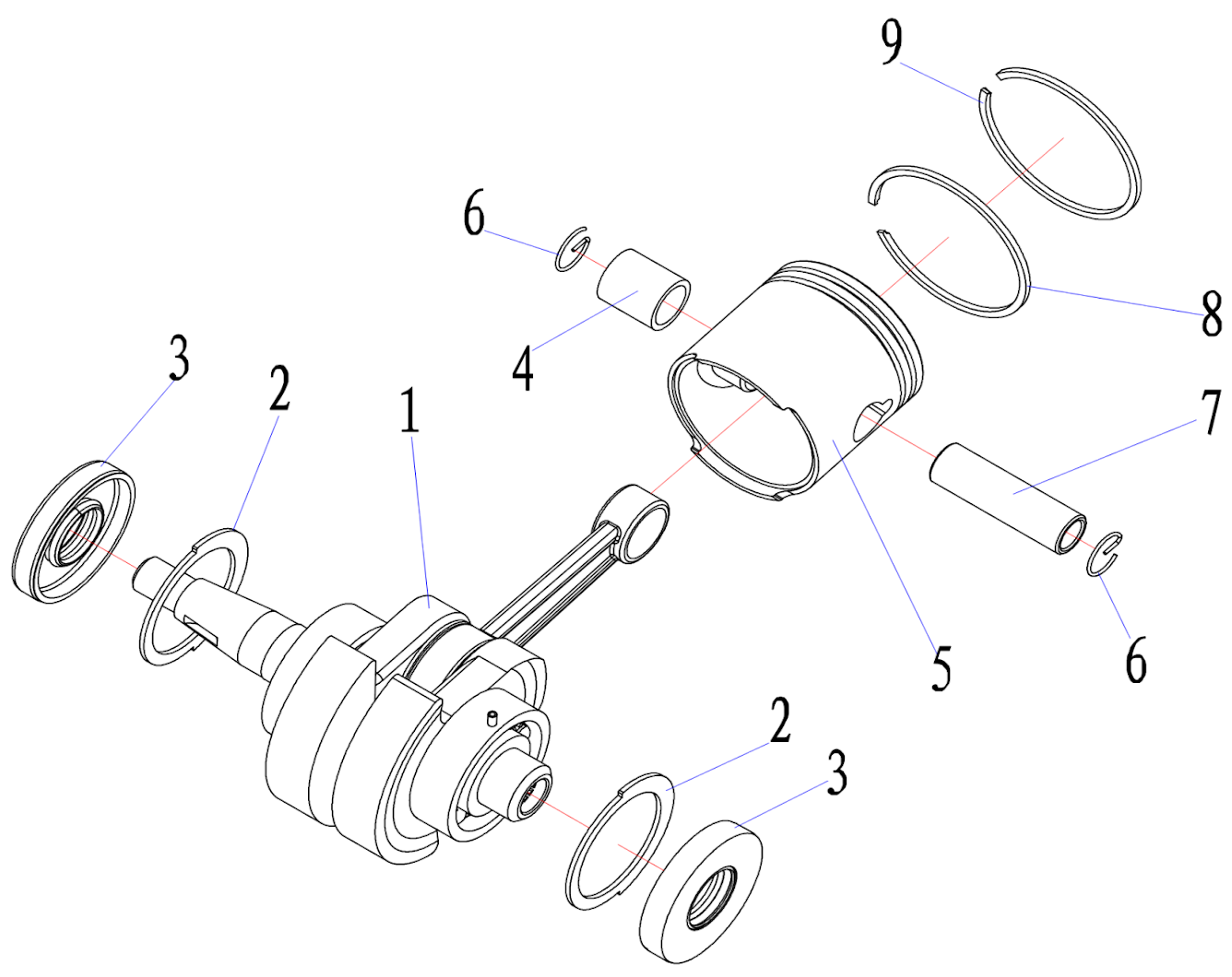 9
6
8
4
3
2
1
7
5
6
2
3